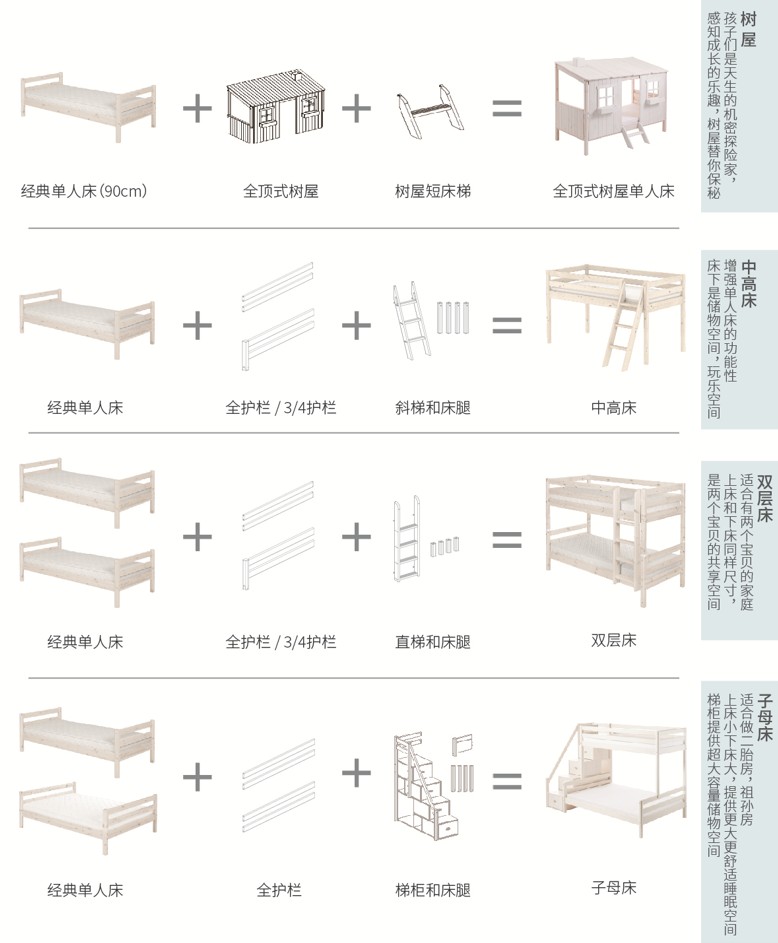 经典单人床(90cm) + 全顶式树屋 + 树屋短床梯 = 全顶式树屋单人床

树屋
孩子们是天生的机密探险家，感知成长的乐趣，树屋替你保秘

经典单人床 + 全护栏 / 3/4护栏 + 斜梯和床腿 = 中高床

中高床
增强单人床的功能性
床下是储物空间，玩乐空间

经典单人床 + 全护栏 / 3/4护栏 + 直梯和床腿 = 双层床

双层床
适合有两个宝贝的家庭
上床和下床同样尺寸，是两个宝贝的共享空间

经典单人床 + 全护栏 + 梯柜和床腿 = 子母床

子母床
适合做二胎房，祖孙房
上床小下床大，提供更大更舒适睡眠空间
梯柜提供超大容量储物空间